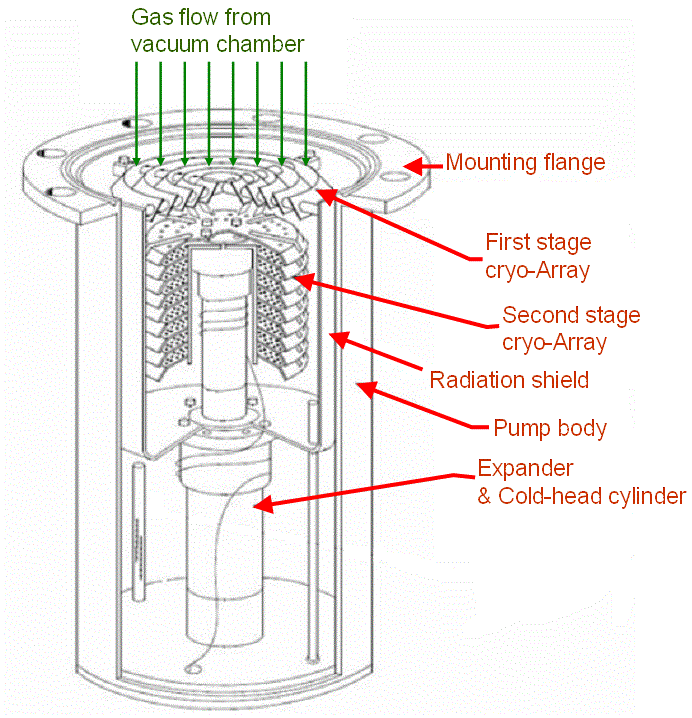 Gas flow from vacuum chamber

Mounting flange

First stage cryo-Array

Second stage cryo-Array

Radiation shield

Pump body

Expander & Cold-head cylinder